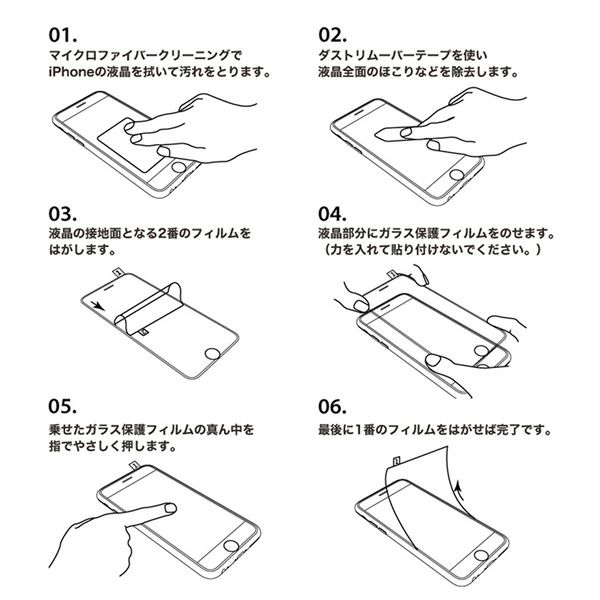 01.
マイクロファイバークリーニングで iPhoneの液晶を拭いて汚れをとります。

02.
ダストリムーバーテープを使い 液晶全面のほこりなどを除去します。

03.
液晶の接地面となる2番のフィルムを はがします。

04.
液晶部分にガラス保護フィルムをのせます。 （力を入れて貼り付けないでください。）

05.
乗せたガラス保護フィルムの真ん中を 指でやさしく押します。

06.
最後に1番のフィルムをはがせば完了です。