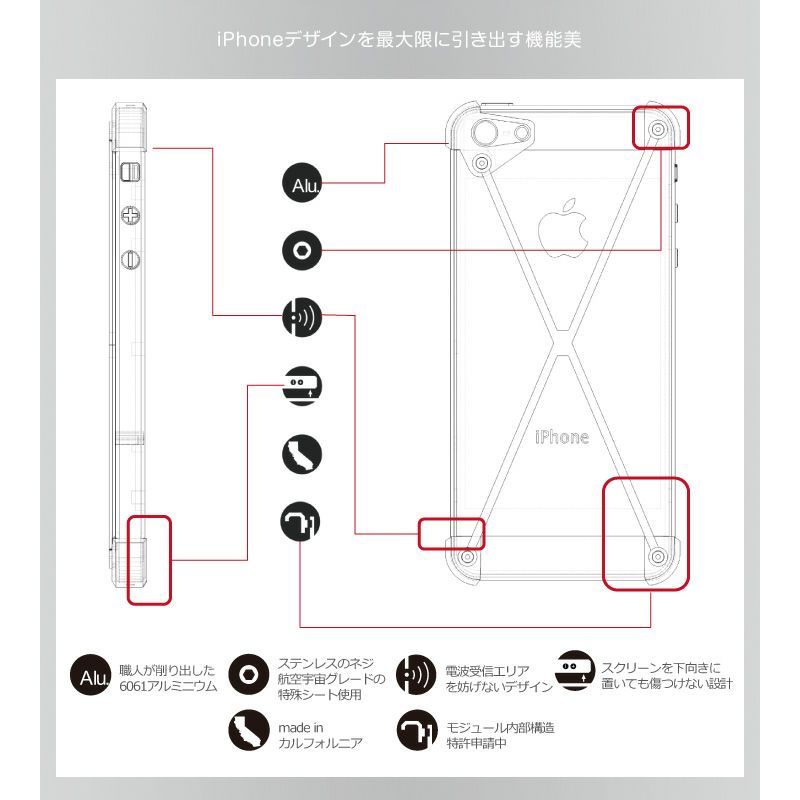 iPhoneデザインを最大限に引き出す機能美

Alu.

iPhone

Alu. 職人が削り出した 6061アルミニウム

ステンレスのネジ 航空宇宙グレードの 特殊シート使用

電波受信エリア を妨げないデザイン

スクリーンを下向きに 置いても傷つけない設計

made in カルフォルニア

モジュール内部構造 特許申請中