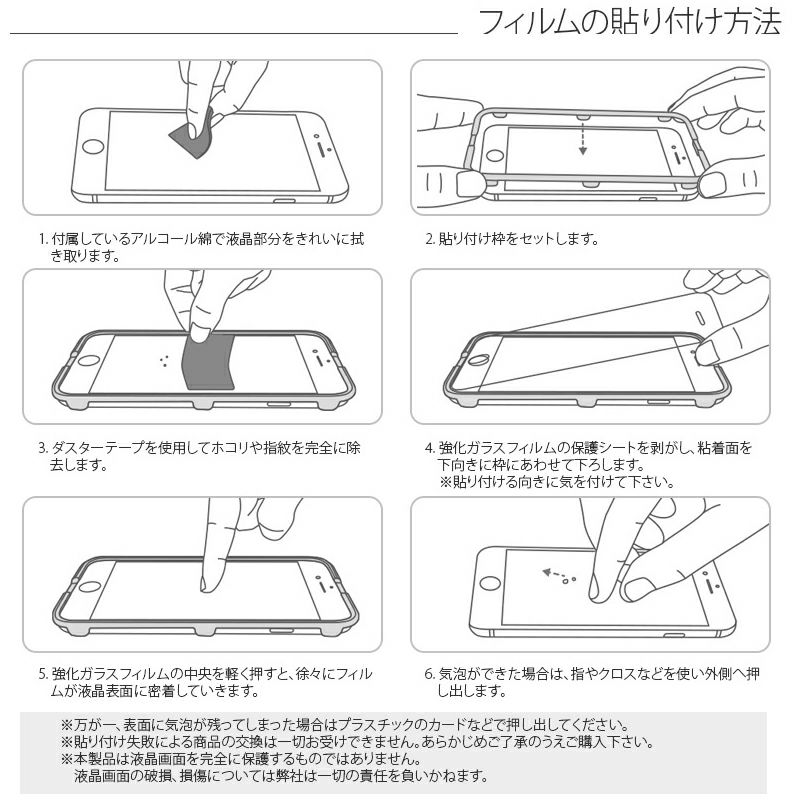 フィルムの貼り付け方法

1. 付属しているアルコール綿で液晶部分をきれいに拭き取ります。

2. 貼り付け枠をセットします。

3. ダスターテープを使用してホコリや指紋を完全に除去します。

4. 強化ガラスフィルムの保護シートを剥がし、粘着面を下向きに枠にあわせて下ろします。
※貼り付ける向きに気を付けて下さい。

5. 強化ガラスフィルムの中央を軽く押すと、徐々にフィルムが液晶表面に密着していきます。

6. 気泡ができた場合は、指やクロスなどを使い外側へ押し出します。

※万が一、表面に気泡が残ってしまった場合はプラスチックのカードなどで押し出してください。
※貼り付け失敗による商品の交換は一切お受けできません。あらかじめご了承のうえご購入下さい。
※本製品は液晶画面を完全に保護するものではありません。
液晶画面の破損、損傷については弊社は一切の責任を負いかねます。