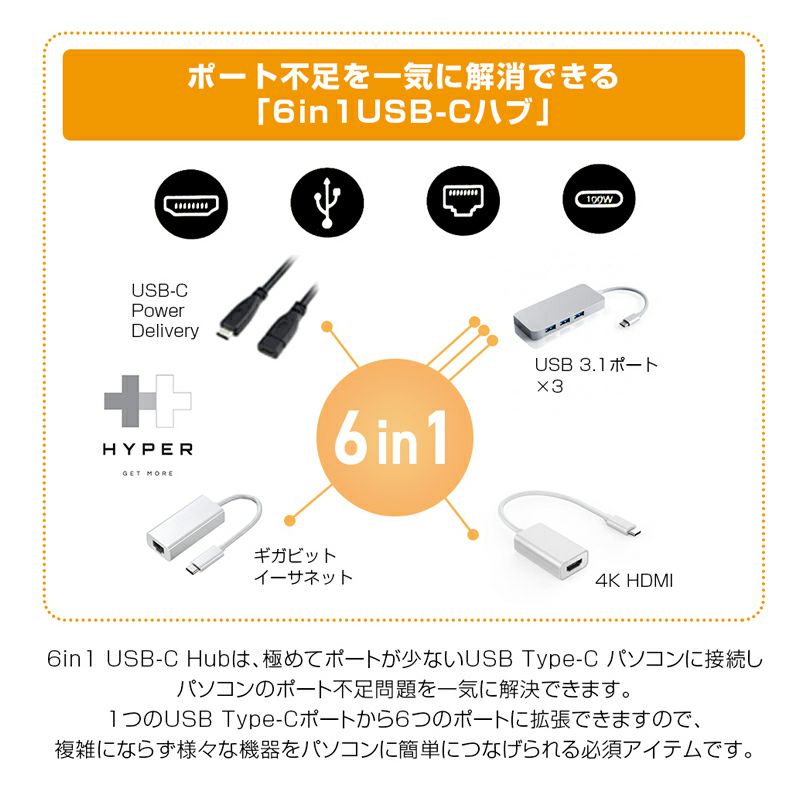 ポート不足を一気に解消できる
「6in1USB-Cハブ」

100W

USB-C
Power
Delivery

USB 3.1ポート
×3

HYPER
GET MORE

6in1

ギガビット
イーサネット

4K HDMI

6in1 USB-C Hubは、極めてポートが少ないUSB Type-C パソコンに接続しパソコンのポート不足問題を一気に解決できます。
1つのUSB Type-Cポートから6つのポートに拡張できますので、
複雑にならず様々な機器をパソコンに簡単につなげられる必須アイテムです。