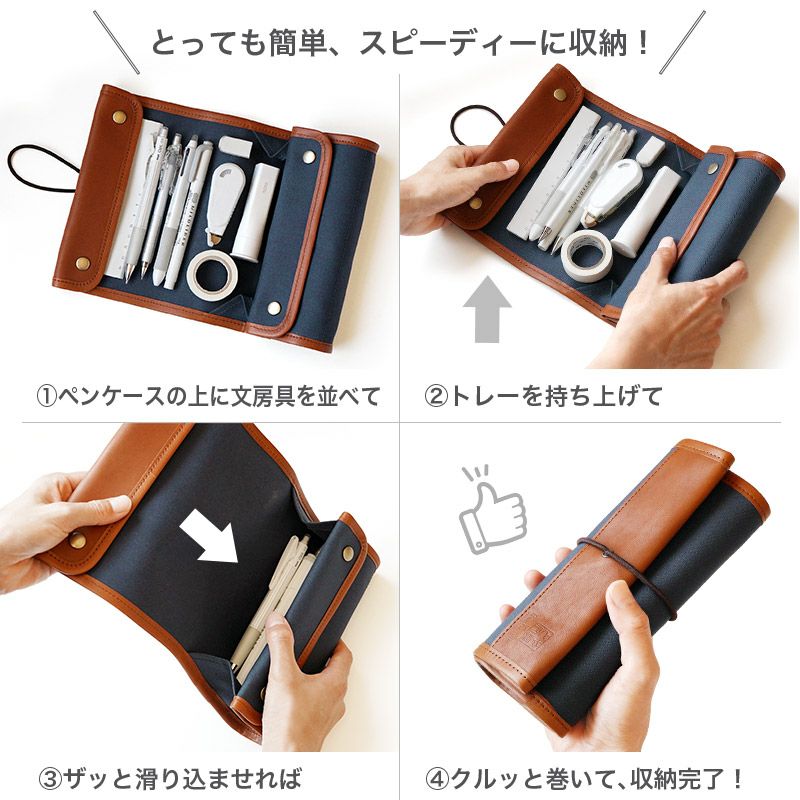 とっても簡単、スピーディーに収納！

①ペンケースの上に文房具を並べて

②トレーを持ち上げて

③ザッと滑り込ませれば

④クルッと巻いて、収納完了！