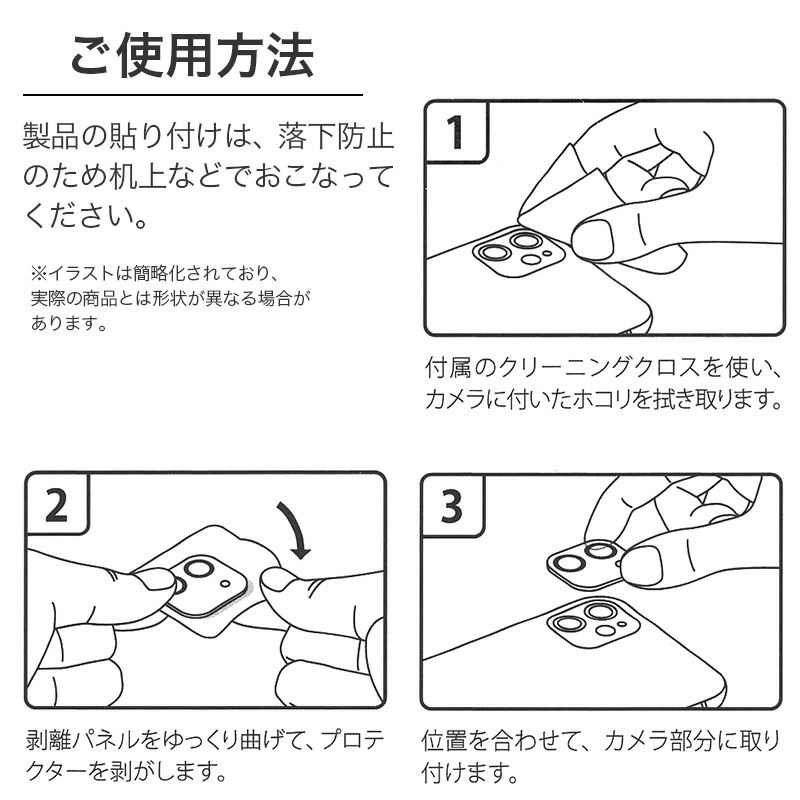 ご使用方法

製品の貼り付けは、落下防止のため机上などでおこなってください。

※イラストは簡略化されており、実際の商品とは形状が異なる場合があります。

1

付属のクリーニングクロスを使い、カメラに付いたホコリを拭き取ります。

2

剥離パネルをゆっくり曲げて、プロテクターを剥がします。

3

位置を合わせて、カメラ部分に取り付けます。