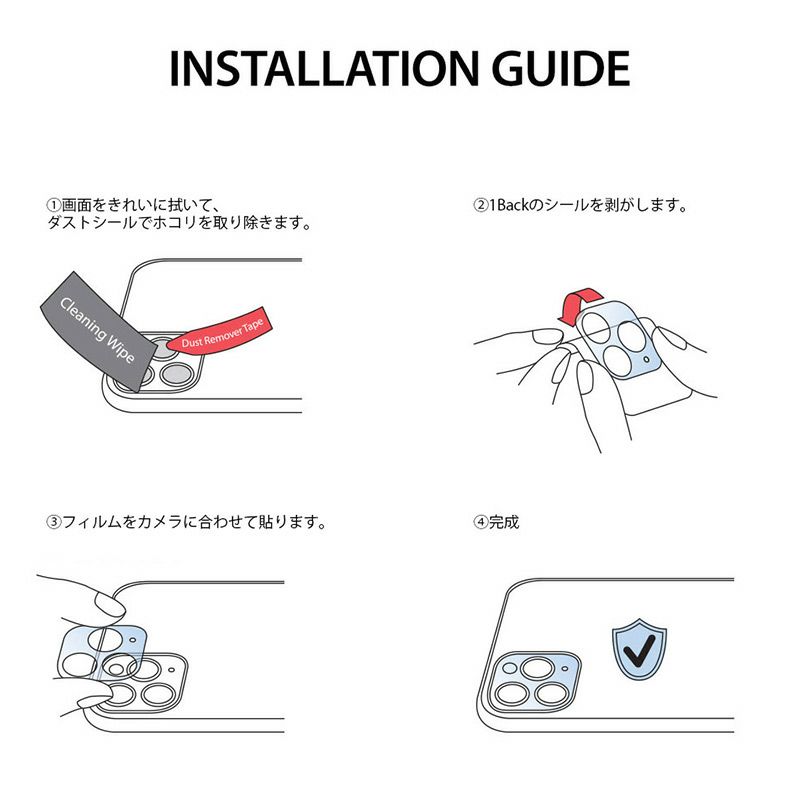 INSTALLATION GUIDE

①画面をきれいに拭いて、
ダストシールでホコリを取り除きます。

Cleaning Wipe

Dust Remover Tape

②1Backのシールを剥がします。

③フィルムをカメラに合わせて貼ります。

④完成