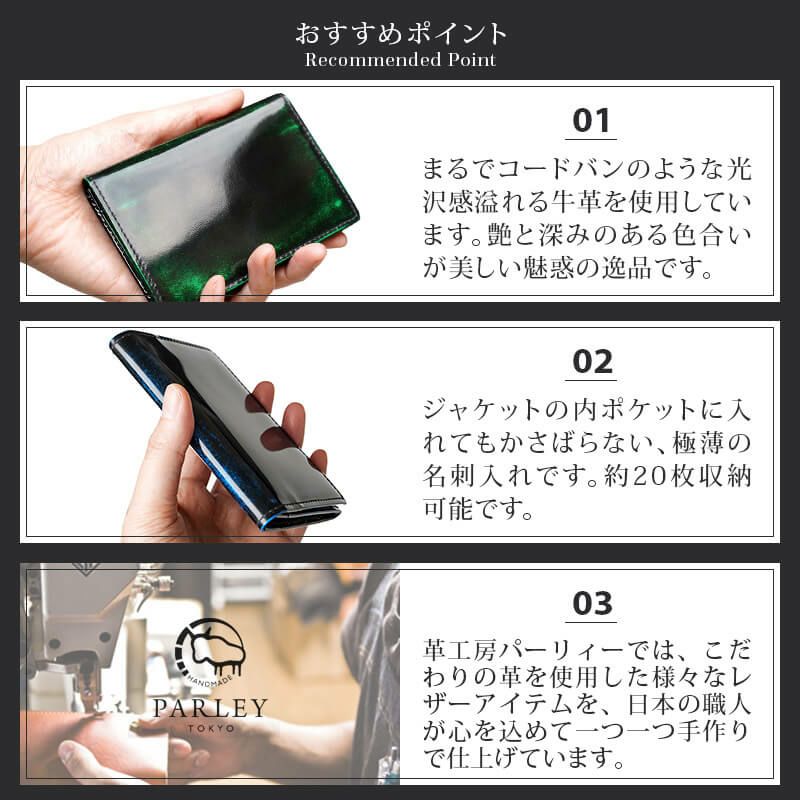 おすすめポイント
Recommended Point

01

まるでコードバンのような光沢感溢れる牛革を使用しています。艶と深みのある色合いが美しい魅惑の逸品です。

02

ジャケットの内ポケットに入れてもかさばらない、極薄の名刺入れです。約20枚収納可能です。

HANDMADE
PARLEY
TOKYO

03

革工房パーリィーでは、こだわりの革を使用した様々なレザーアイテムを、日本の職人が心を込めて一つ一つ手作りで仕上げています。