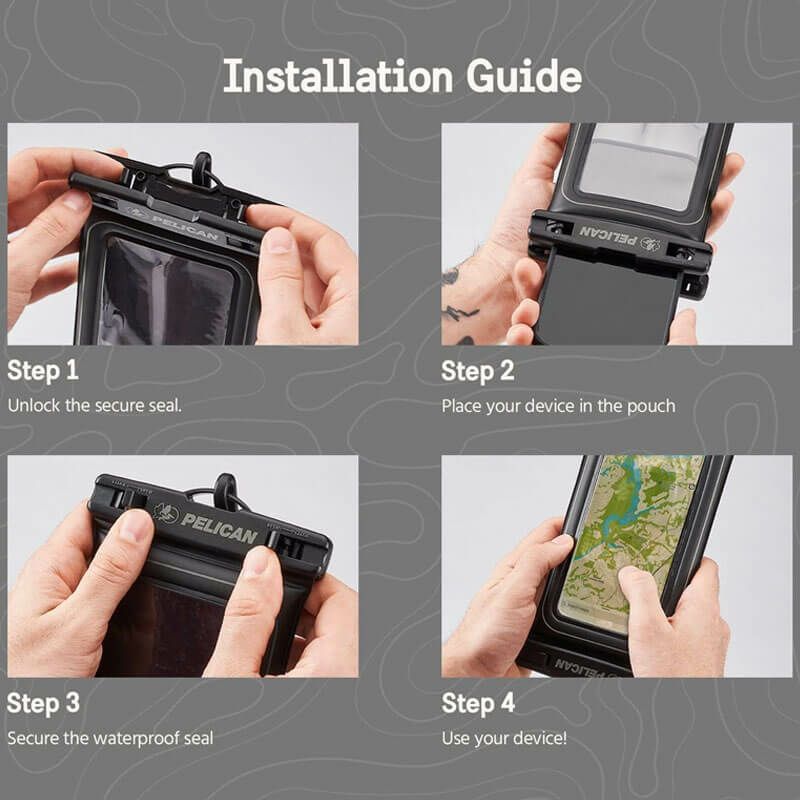 Installation Guide

PELICAN

Step 1

Unlock the secure seal.

PELICAN

Step 2

Place your device in the pouch

PELICAN

Step 3

Secure the waterproof seal

PELICAN

Step 4

Use your device!