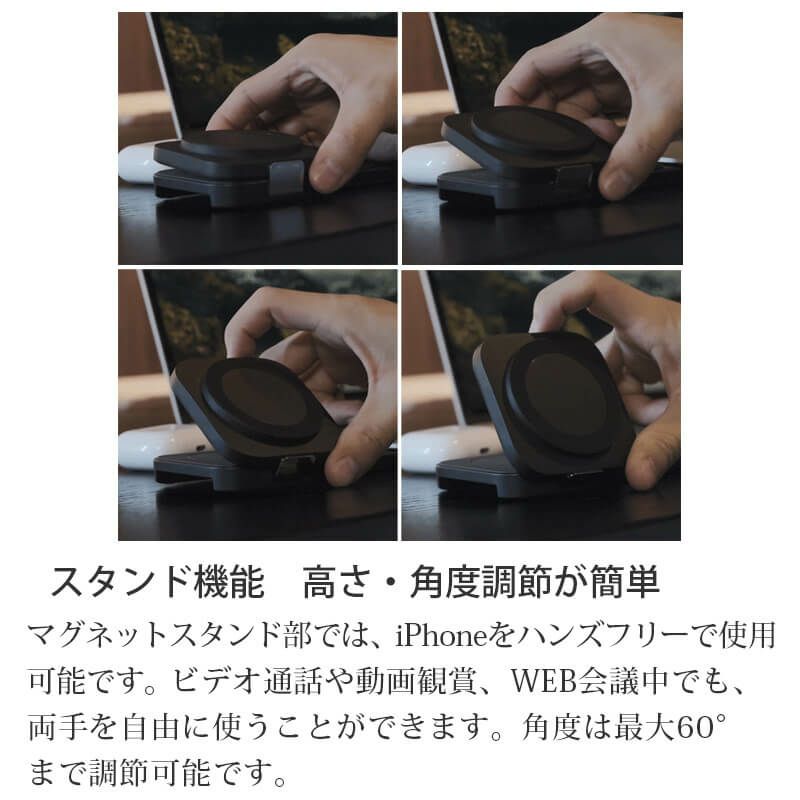 スタンド機能　高さ・角度調節が簡単

マグネットスタンド部では、iPhoneをハンズフリーで使用可能です。ビデオ通話や動画観賞、WEB会議中でも、両手を自由に使うことができます。角度は最大60°まで調節可能です。