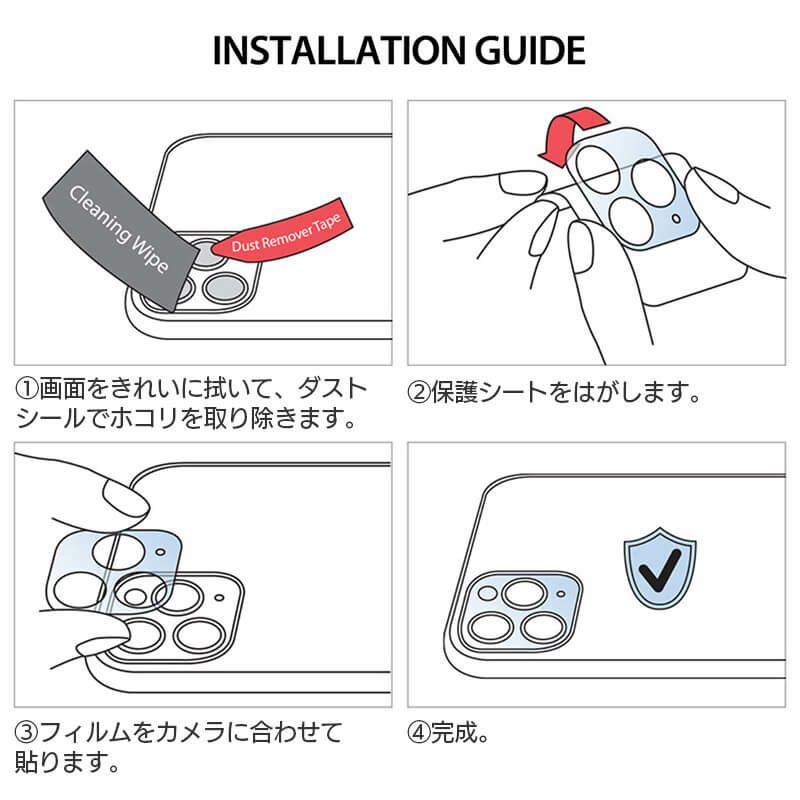 INSTALLATION GUIDE

Cleaning Wipe

Dust Remover Tape

①画面をきれいに拭いて、ダストシールでホコリを取り除きます。

②保護シートをはがします。

③フィルムをカメラに合わせて貼ります。

④完成。