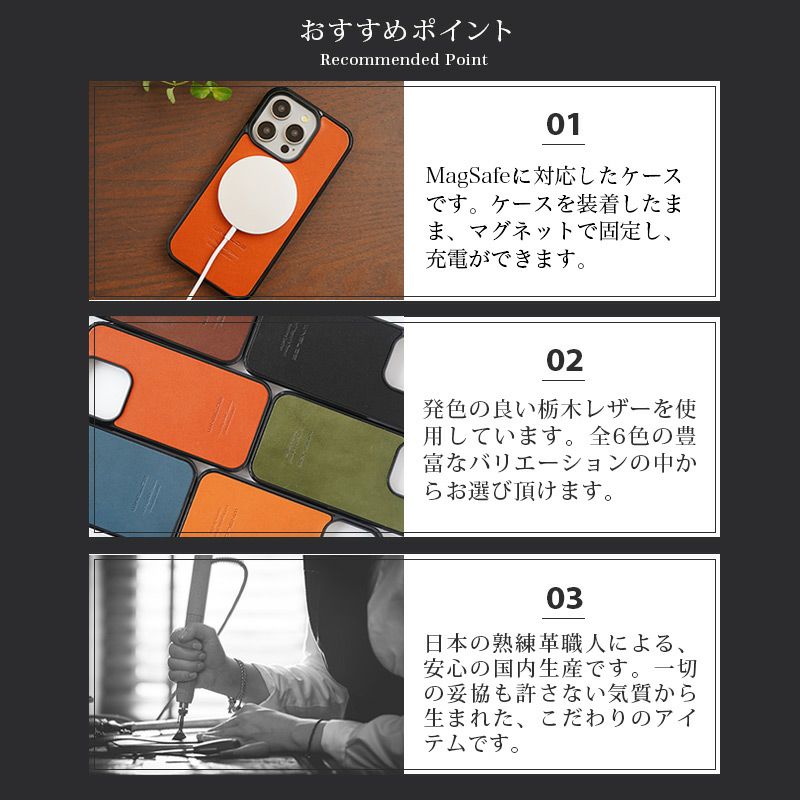 おすすめポイント
Recommended Point

01

MagSafeに対応したケースです。ケースを装着したまま、マグネットで固定し、充電ができます。

02

発色の良い栃木レザーを使用しています。全6色の豊富なバリエーションの中からお選び頂けます。

03

日本の熟練革職人による、安心の国内生産です。一切の妥協も許さない気質から生まれた、こだわりのアイテムです。