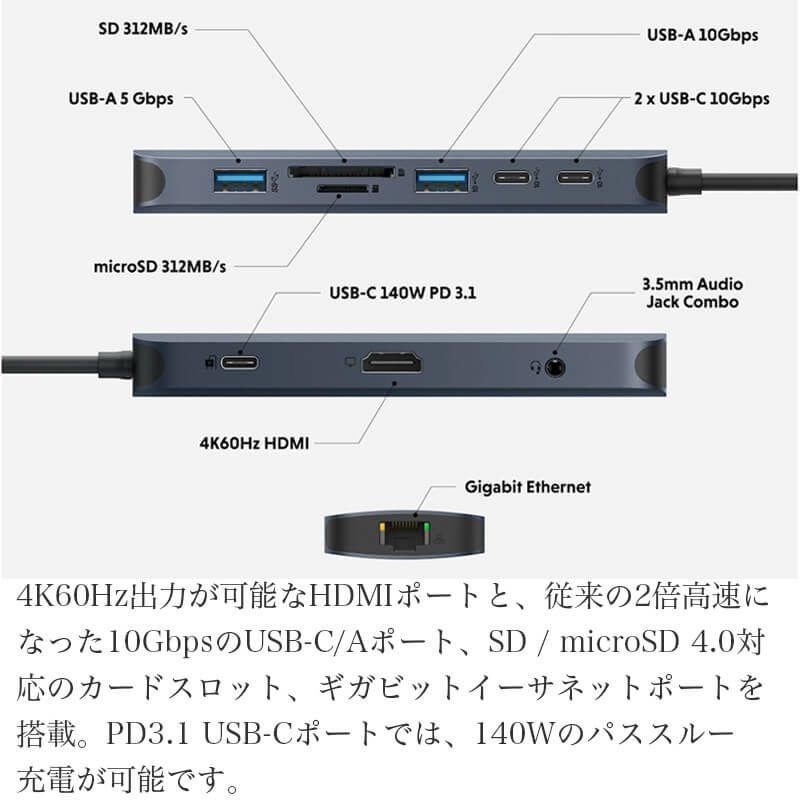 SD 312MB/s

USB-A 10Gbps

USB-A 5 Gbps

2 x USB-C 10Gbps

microSD 312MB/s

USB-C 140W PD 3.1

3.5mm Audio Jack Combo

4K60Hz HDMI

Gigabit Ethernet

4K60Hz出力が可能なHDMIポートと、従来の2倍高速になった10GbpsのUSB-C/Aポート、SD / microSD 4.0対応のカードスロット、ギガビットイーサネットポートを搭載。PD3.1 USB-Cポートでは、140Wのパススルー充電が可能です。