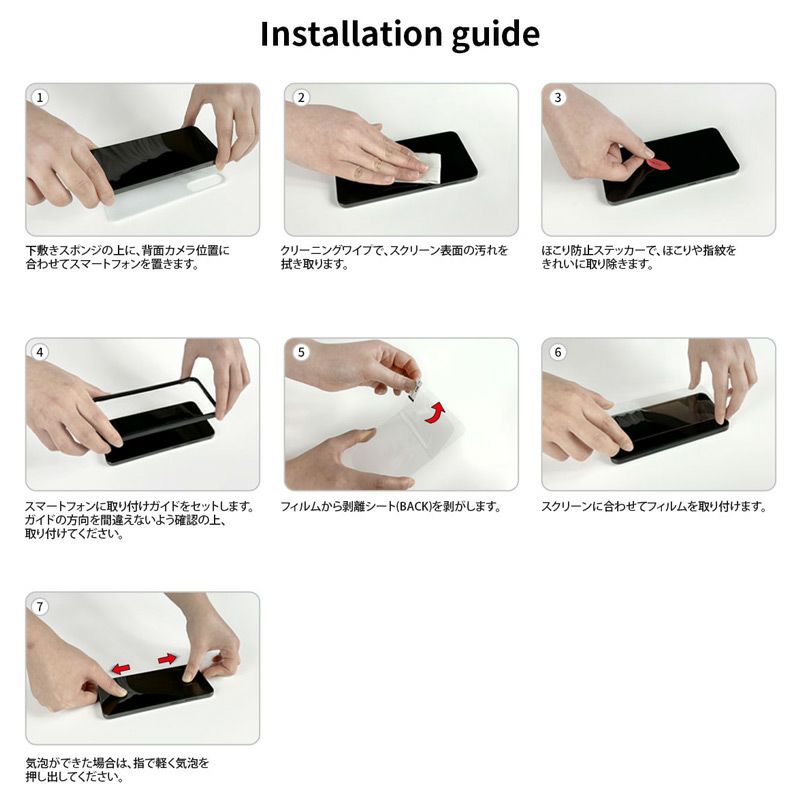 Installation guide

1

下敷きスポンジの上に、背面カメラ位置に合わせてスマートフォンを置きます。

2

クリーニングワイプで、スクリーン表面の汚れを拭き取ります。

3

ほこり防止ステッカーで、ほこりや指紋をきれいに取り除きます。

4

スマートフォンに取り付けガイドをセットします。ガイドの方向を間違えないよう確認の上、取り付けてください。

5

フィルムから剥離シート(BACK)を剥がします。

6

スクリーンに合わせてフィルムを取り付けます。

7

気泡ができた場合は、指で軽く気泡を押し出してください。