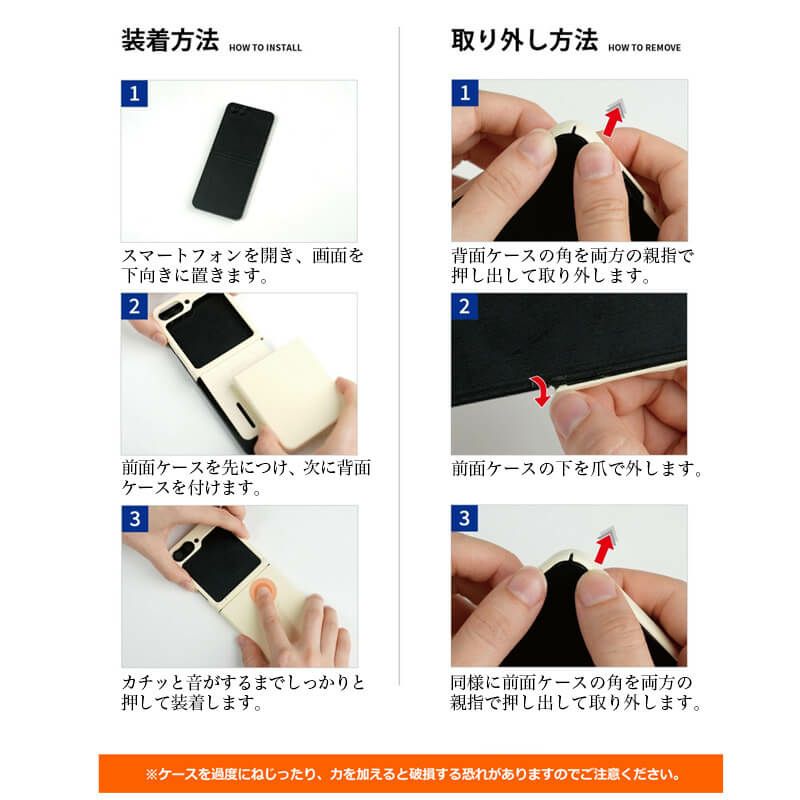 装着方法 HOW TO INSTALL

1

スマートフォンを開き、画面を下向きに置きます。

2

前面ケースを先につけ、次に背面ケースを付けます。

3

カチッと音がするまでしっかりと押して装着します。

取り外し方法 HOW TO REMOVE

1

背面ケースの角を両方の親指で押し出して取り外します。

2

前面ケースの下を爪で外します。

3

同様に前面ケースの角を両方の親指で押し出して取り外します。

※ケースを過度にねじったり、力を加えると破損する恐れがありますのでご注意ください。