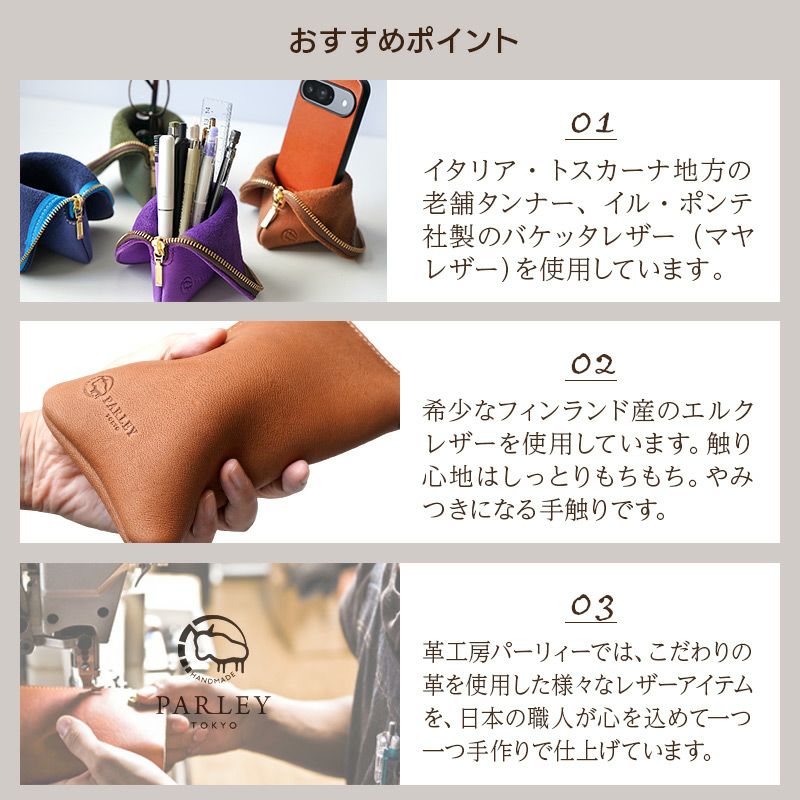 おすすめポイント

01

イタリア・トスカーナ地方の老舗タンナー、イル・ポンテ社製のバケッタレザー（マヤレザー）を使用しています。

PARLEY
TOKYO

02

希少なフィンランド産のエルクレザーを使用しています。触り心地はしっとりもちもち。やみつきになる手触りです。

HANDMADE
PARLEY
TOKYO

03

革工房パーリィーでは、こだわりの革を使用した様々なレザーアイテムを、日本の職人が心を込めて一つ一つ手作りで仕上げています。