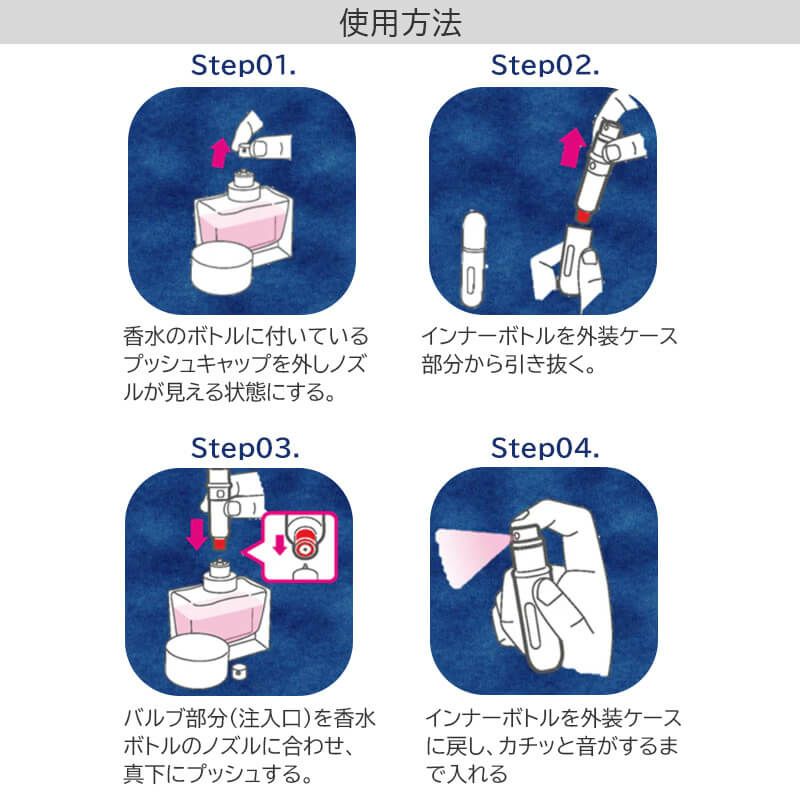 使用方法

Step01.

香水のボトルに付いているプッシュキャップを外しノズルが見える状態にする。

Step02.

インナーボトルを外装ケース部分から引き抜く。

Step03.

バルブ部分(注入口)を香水ボトルのノズルに合わせ、真下にプッシュする。

Step04.

インナーボトルを外装ケースに戻し、カチッと音がするまで入れる