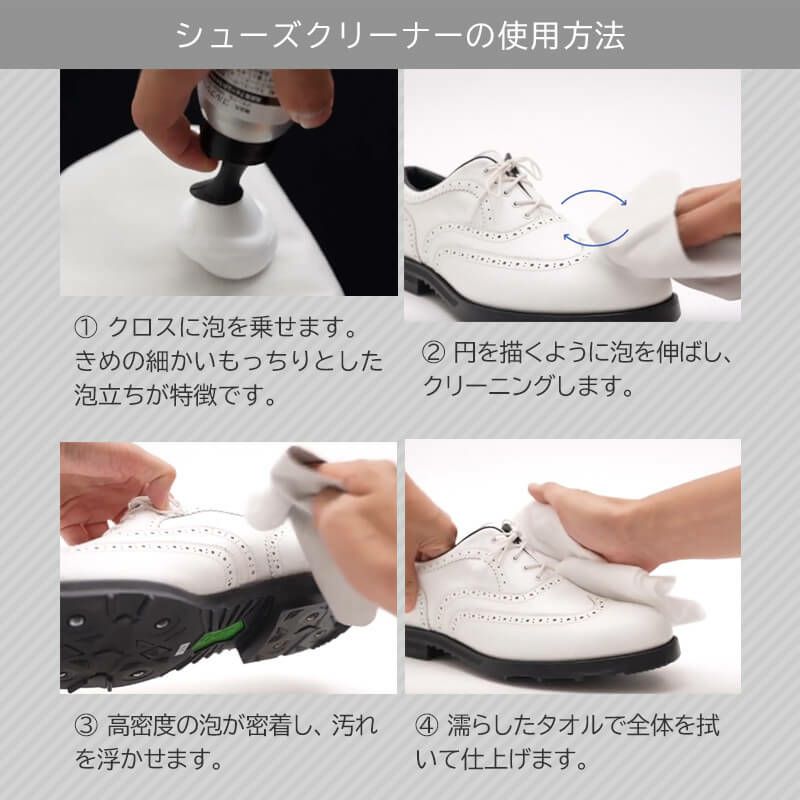 シューズクリーナーの使用方法

① クロスに泡を乗せます。きめの細かいもっちりとした泡立ちが特徴です。

② 円を描くように泡を伸ばし、クリーニングします。

③ 高密度の泡が密着し、汚れを浮かせます。

④ 濡らしたタオルで全体を拭いて仕上げます。