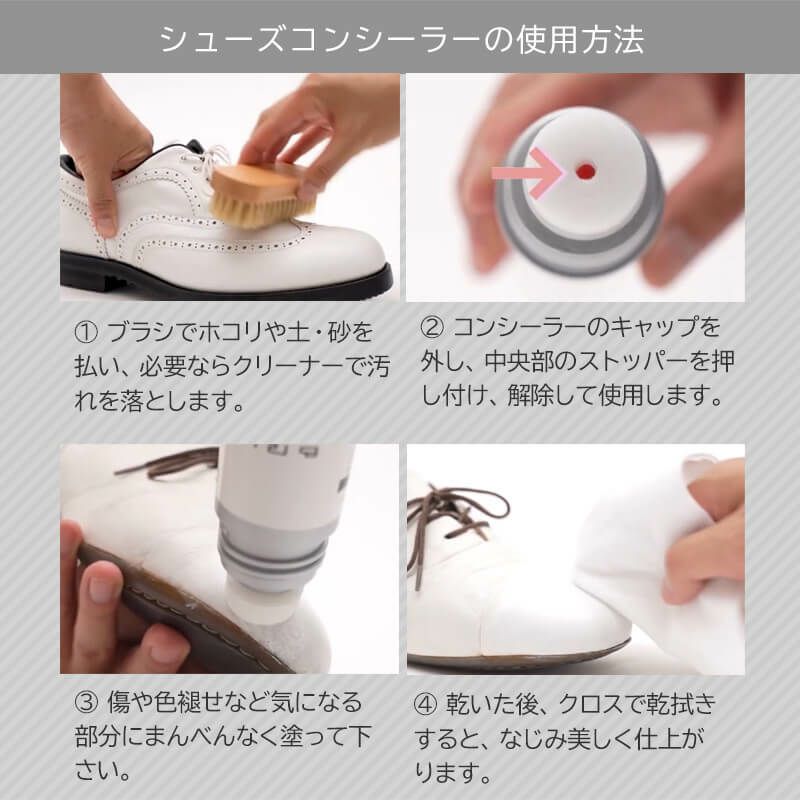 シューズコンシーラーの使用方法

① ブラシでホコリや土・砂を払い、必要ならクリーナーで汚れを落とします。

② コンシーラーのキャップを外し、中央部のストッパーを押し付け、解除して使用します。

③ 傷や色褪せなど気になる部分にまんべんなく塗って下さい。

④ 乾いた後、クロスで乾拭きすると、なじみ美しく仕上がります。