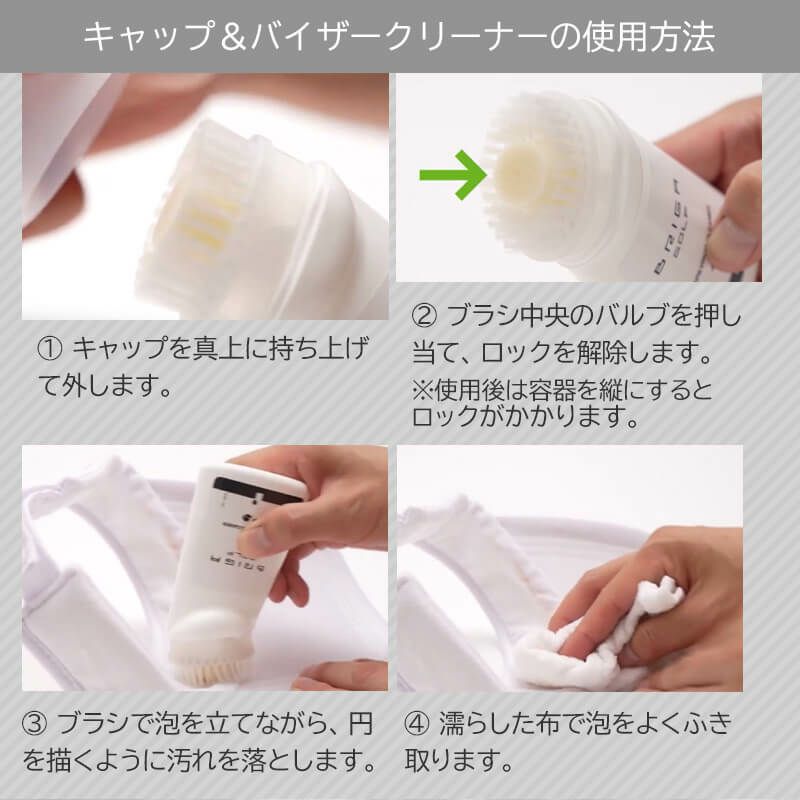 キャップ＆バイザークリーナーの使用方法

① キャップを真上に持ち上げて外します。

② ブラシ中央のバルブを押し当て、ロックを解除します。
※使用後は容器を縦にするとロックがかかります。

③ ブラシで泡を立てながら、円を描くように汚れを落とします。

④ 濡らした布で泡をよくふき取ります。