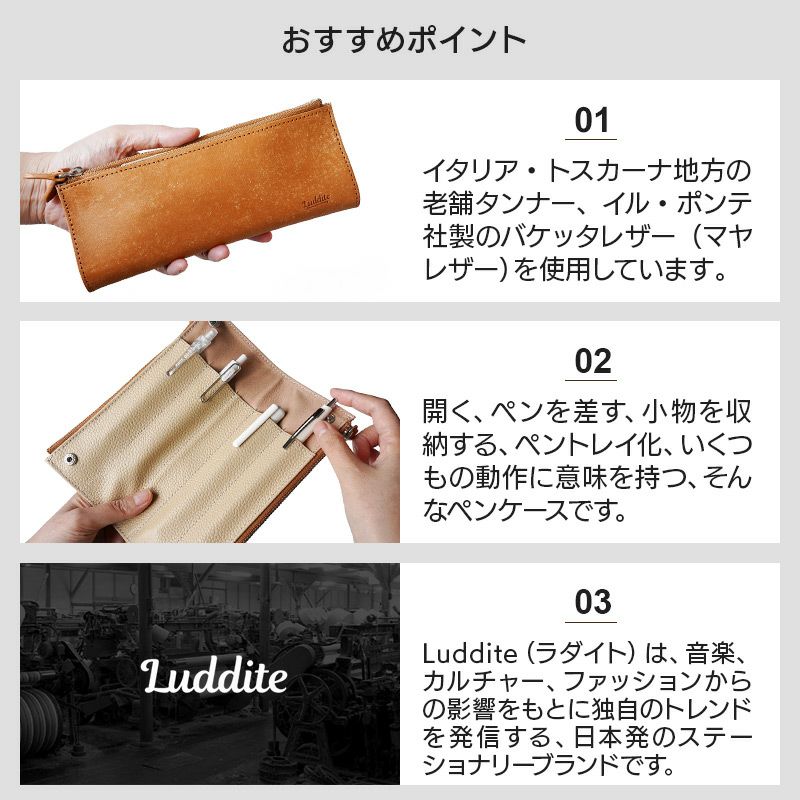 おすすめポイント

Luddite

01

イタリア・トスカーナ地方の老舗タンナー、イル・ポンテ社製のバケッタレザー（マヤレザー）を使用しています。

02

開く、ペンを差す、小物を収納する、ペントレイ化、いくつもの動作に意味を持つ、そんなペンケースです。

Luddite

03

Luddite（ラダイト）は、音楽、カルチャー、ファッションからの影響をもとに独自のトレンドを発信する、日本発のステーショナリーブランドです。