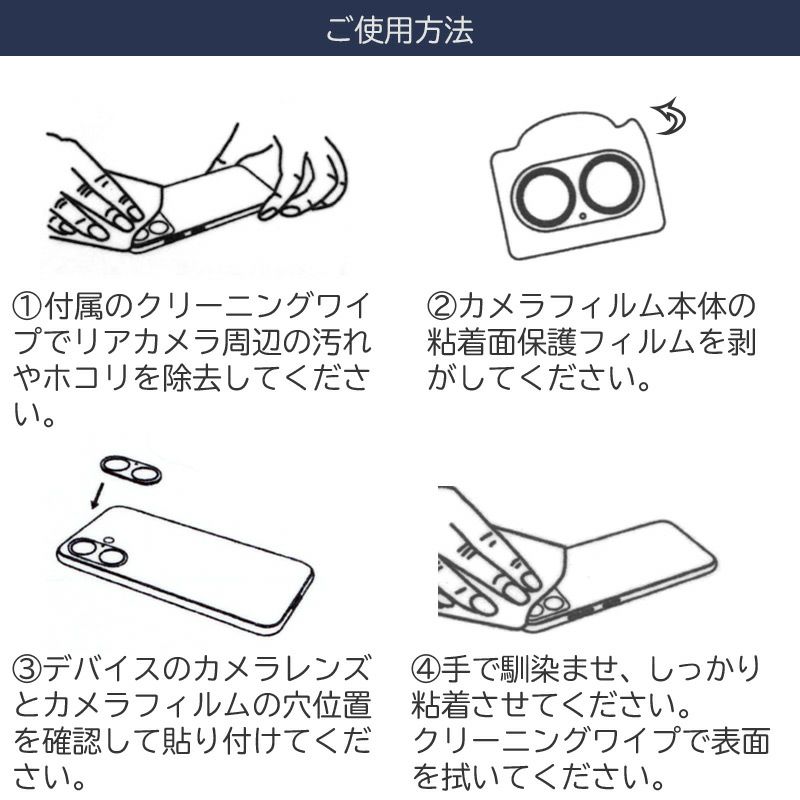 ご使用方法

①付属のクリーニングワイプでリアカメラ周辺の汚れやホコリを除去してください。

②カメラフィルム本体の粘着面保護フィルムを剥がしてください。

③デバイスのカメラレンズとカメラフィルムの穴位置を確認して貼り付けてください。

④手で馴染ませ、しっかり粘着させてください。
クリーニングワイプで表面を拭いてください。